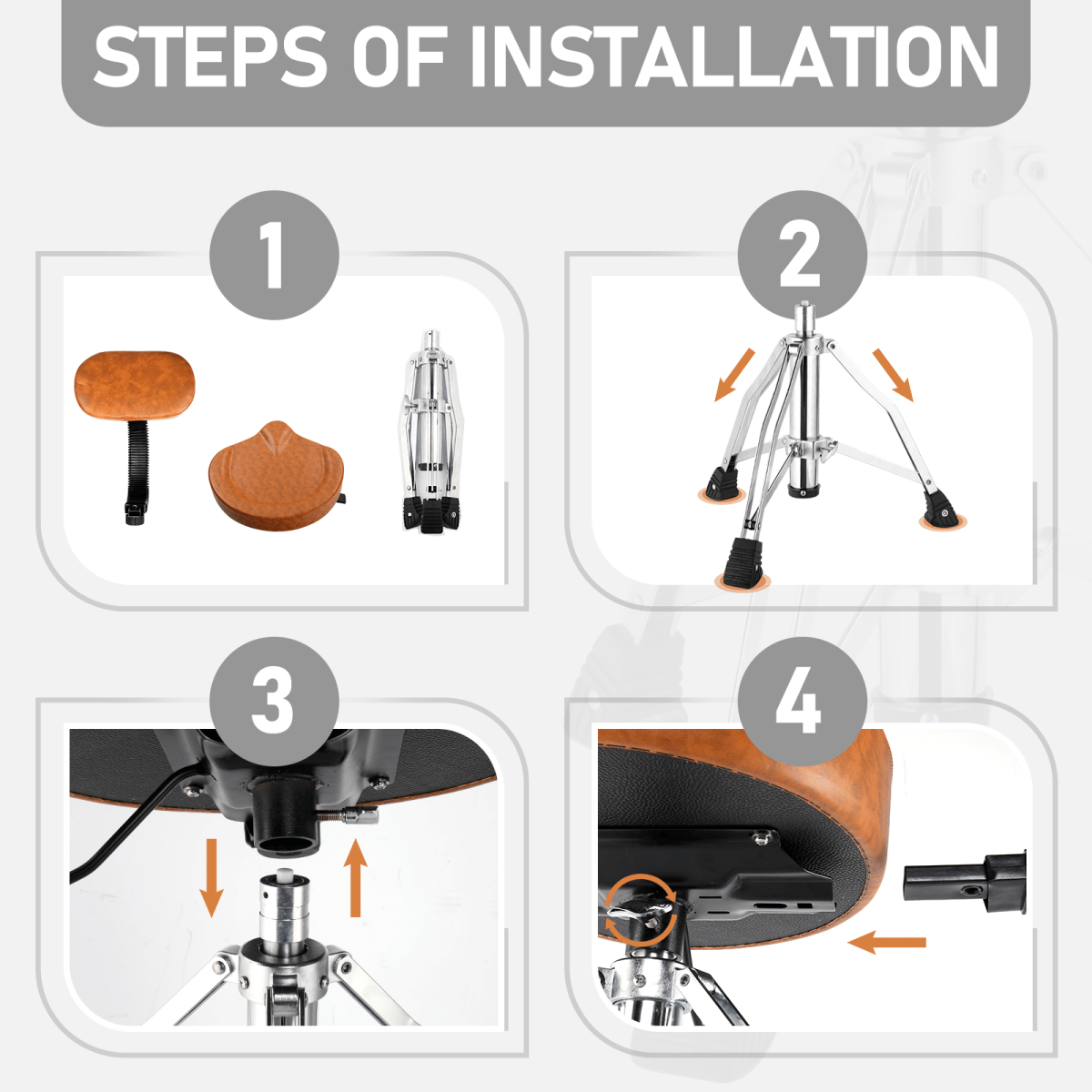 STEPS OF INSTALLATION

1

2

3

4