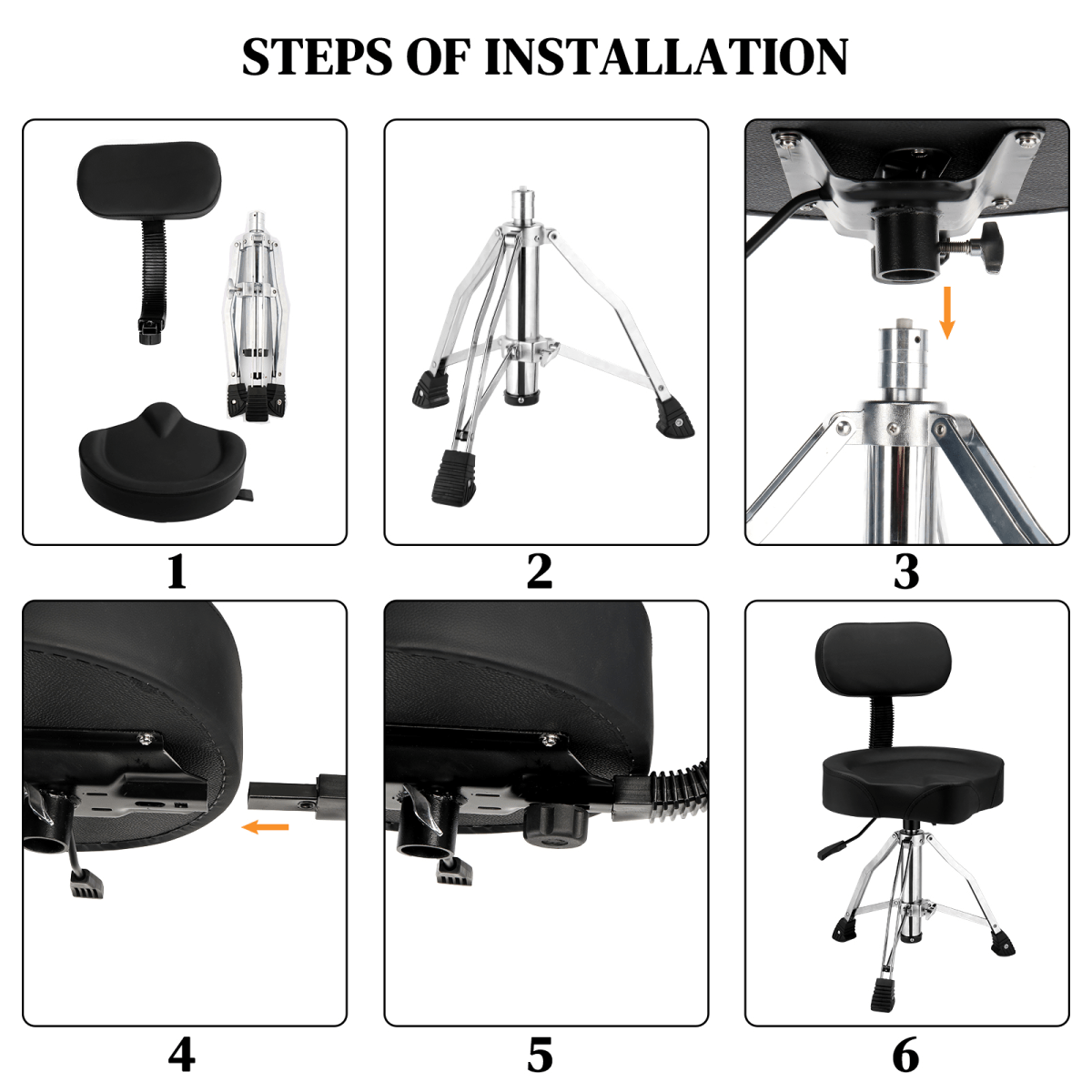 STEPS OF INSTALLATION

1

2

3

4

5

6