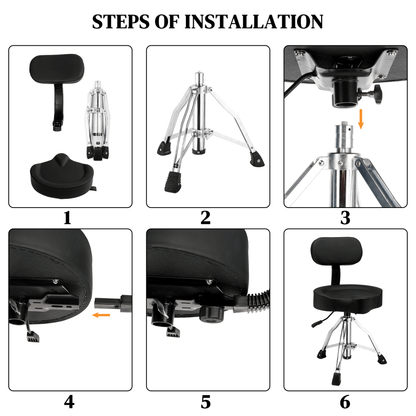 STEPS OF INSTALLATION

1

2

3

4

5

6