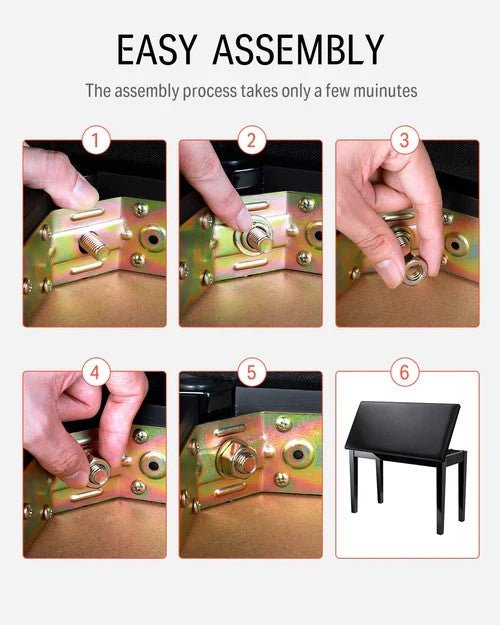 EASY ASSEMBLY

The assembly process takes only a few muinutes

1

2

3

4

5

6